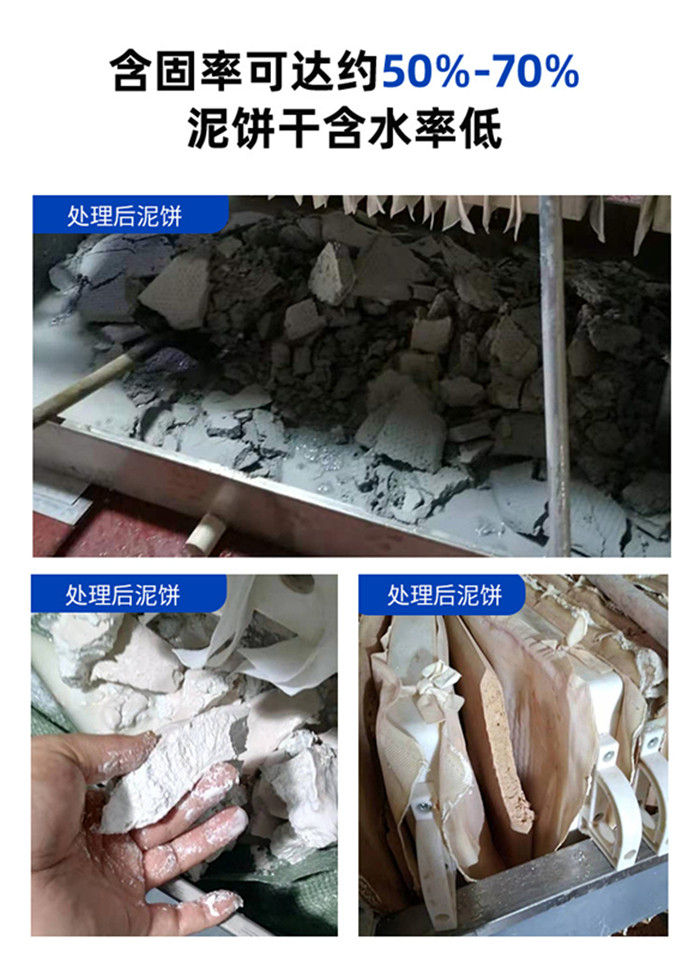 含固率可达约50%-70%
泥饼干含水率低

处理后泥饼

处理后泥饼

处理后泥饼